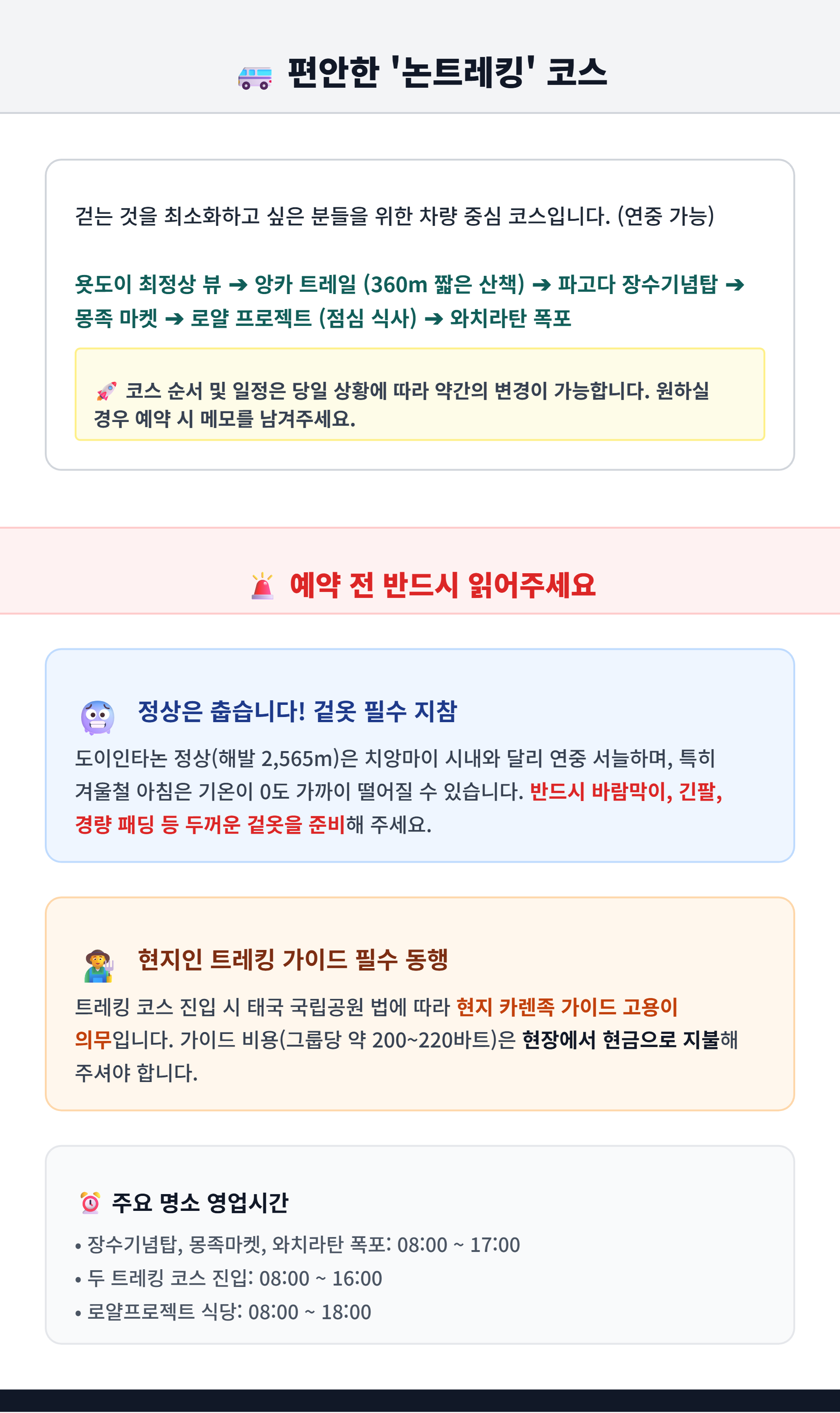 편안한 '논트레킹' 코스

걷는 것을 최소화하고 싶은 분들을 위한 차량 중심 코스입니다. (연중 가능)

욧도이 최정상 뷰 ➔ 앙카 트레일 (360m 짧은 산책) ➔ 파고다 장수기념탑 ➔ 몽족 마켓 ➔ 로얄 프로젝트 (점심 식사) ➔ 와치라탄 폭포

코스 순서 및 일정은 당일 상황에 따라 약간의 변경이 가능합니다. 원하실 경우 예약 시 메모를 남겨주세요.

예약 전 반드시 읽어주세요

정상은 춥습니다! 겉옷 필수 지참

도이인타논 정상(해발 2,565m)은 치앙마이 시내와 달리 연중 서늘하며, 특히 겨울철 아침은 기온이 0도 가까이 떨어질 수 있습니다. 반드시 바람막이, 긴팔, 경량 패딩 등 두꺼운 겉옷을 준비해 주세요.

현지인 트레킹 가이드 필수 동행

트레킹 코스 진입 시 태국 국립공원 법에 따라 현지 카렌족 가이드 고용이 의무입니다. 가이드 비용(그룹당 약 200~220바트)은 현장에서 현금으로 지불해 주셔야 합니다.

주요 명소 영업시간

• 장수기념탑, 몽족마켓, 와치라탄 폭포: 08:00 ~ 17:00
• 두 트레킹 코스 진입: 08:00 ~ 16:00
• 로얄프로젝트 식당: 08:00 ~ 18:00