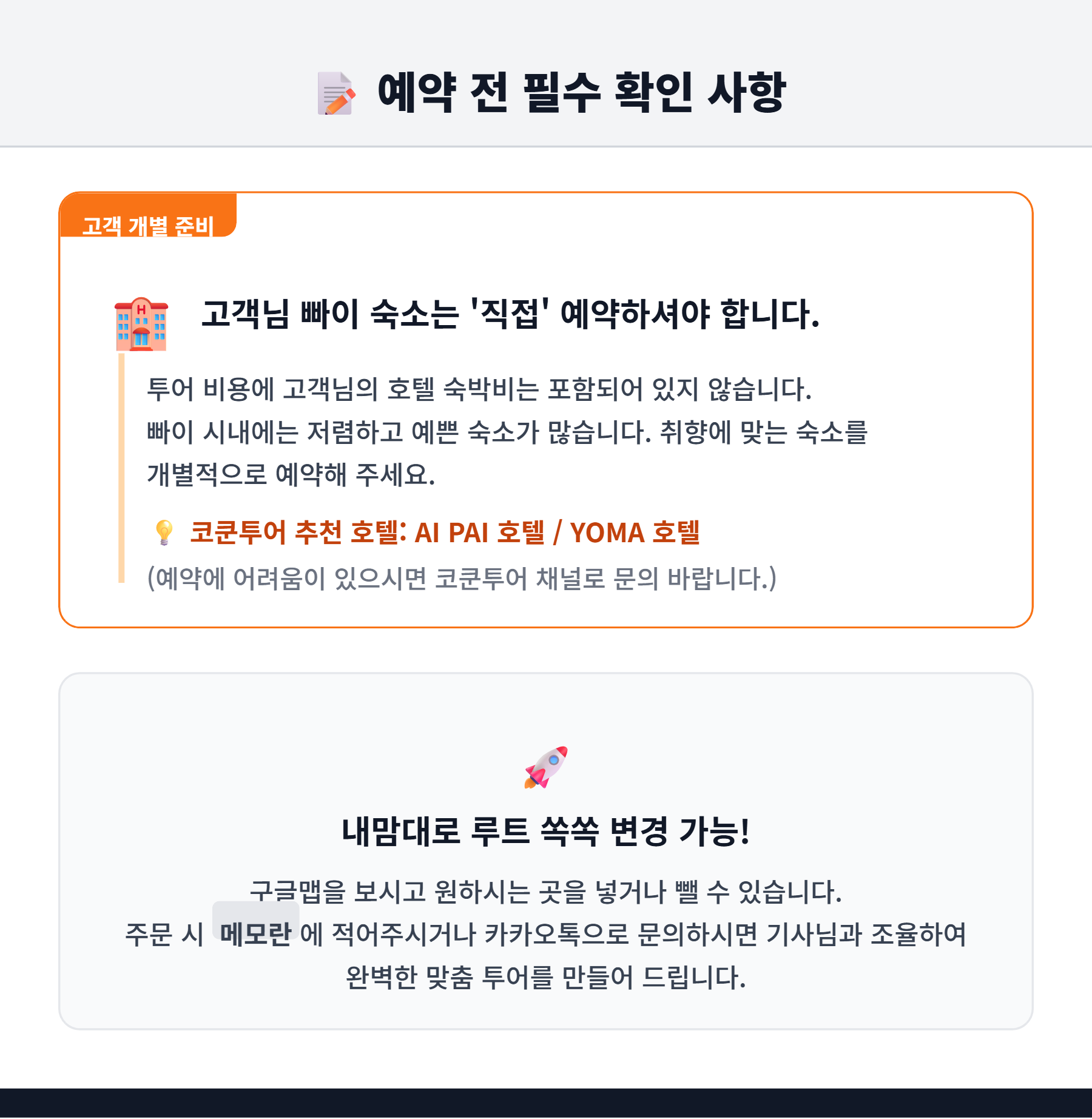 예약 전 필수 확인 사항

고객 개별 준비

고객님 빠이 숙소는 '직접' 예약하셔야 합니다.

투어 비용에 고객님의 호텔 숙박비는 포함되어 있지 않습니다. 빠이 시내에는 저렴하고 예쁜 숙소가 많습니다. 취향에 맞는 숙소를 개별적으로 예약해 주세요.

코쿤투어 추천 호텔: AI PAI 호텔 / YOMA 호텔

(예약에 어려움이 있으시면 코쿤투어 채널로 문의 바랍니다.)

내맘대로 루트 쏙쏙 변경 가능!

구글맵을 보시고 원하시는 곳을 넣거나 뺄 수 있습니다. 주문 시 메모란 에 적어주시거나 카카오톡으로 문의하시면 기사님과 조율하여 완벽한 맞춤 투어를 만들어 드립니다.