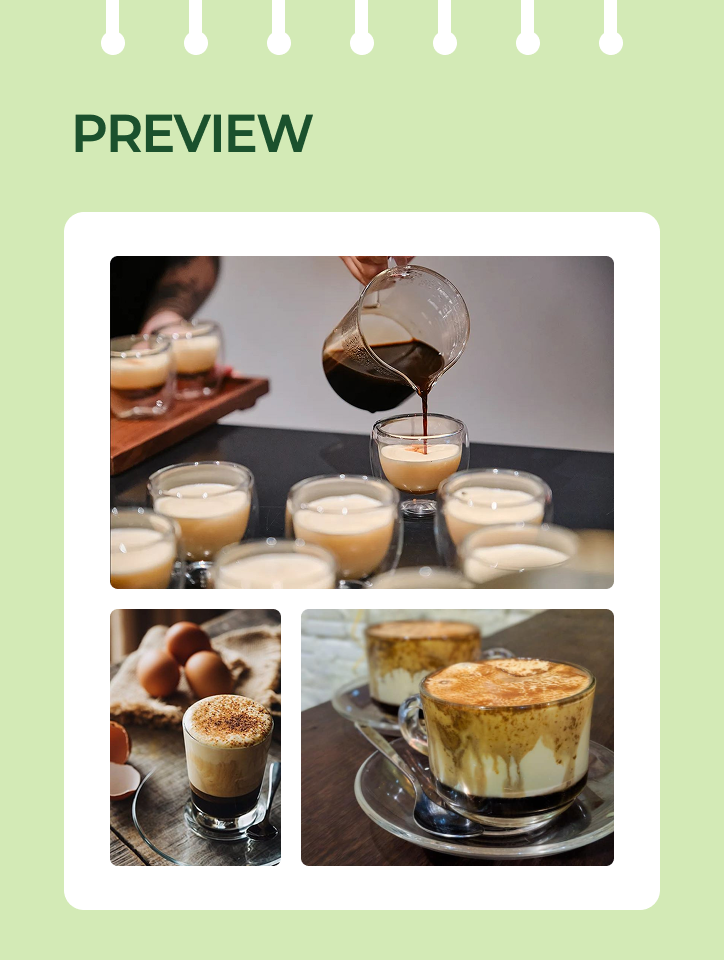 PREVIEW