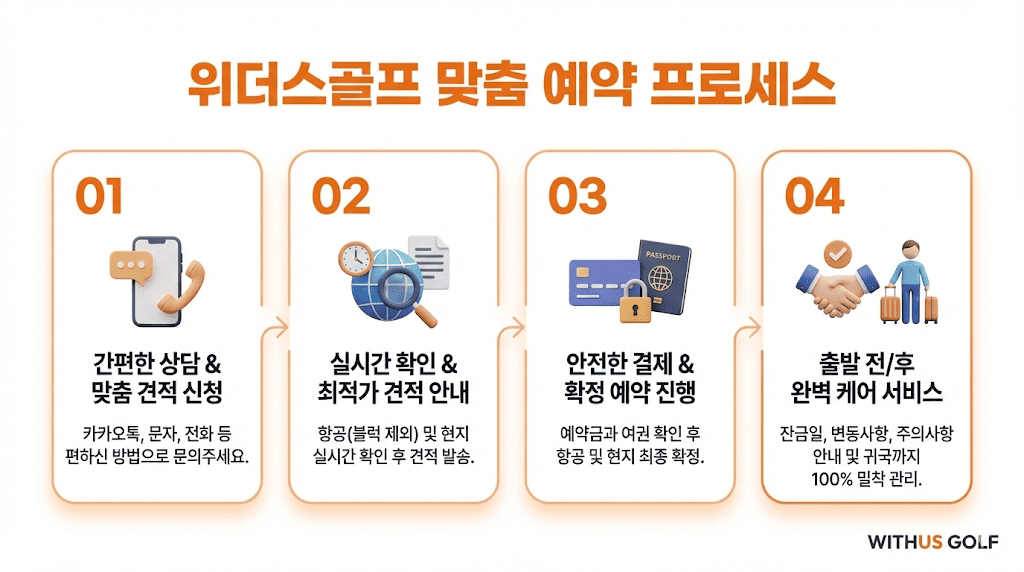 위더스골프 맞춤 예약 프로세스

01

간편한 상담 & 맞춤 견적 신청

카카오톡, 문자, 전화 등 편하신 방법으로 문의주세요.

02

실시간 확인 & 최적가 견적 안내

항공(블럭 제외) 및 현지 실시간 확인 후 견적 발송.

03

PASSPORT

안전한 결제 & 확정 예약 진행

예약금과 여권 확인 후 항공 및 현지 최종 확정.

04

출발 전/후 완벽 케어 서비스

잔금일, 변동사항, 주의사항 안내 및 귀국까지 100% 밀착 관리.

WITHUS GOLF