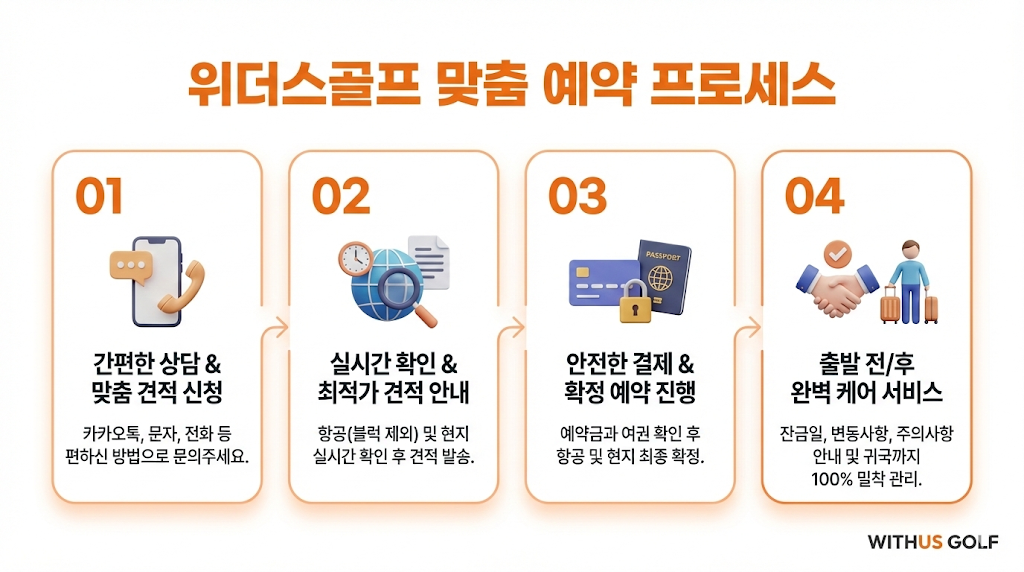 위더스골프 맞춤 예약 프로세스

01

간편한 상담 &
맞춤 견적 신청

카카오톡, 문자, 전화 등 편하신 방법으로 문의주세요.

02

실시간 확인 &
최적가 견적 안내

항공(블럭 제외) 및 현지 실시간 확인 후 견적 발송.

03

PASSPORT

안전한 결제 &
확정 예약 진행

예약금과 여권 확인 후 항공 및 현지 최종 확정.

04

출발 전/후
완벽 케어 서비스

잔금일, 변동사항, 주의사항 안내 및 귀국까지 100% 밀착 관리.

WITHUS GOLF